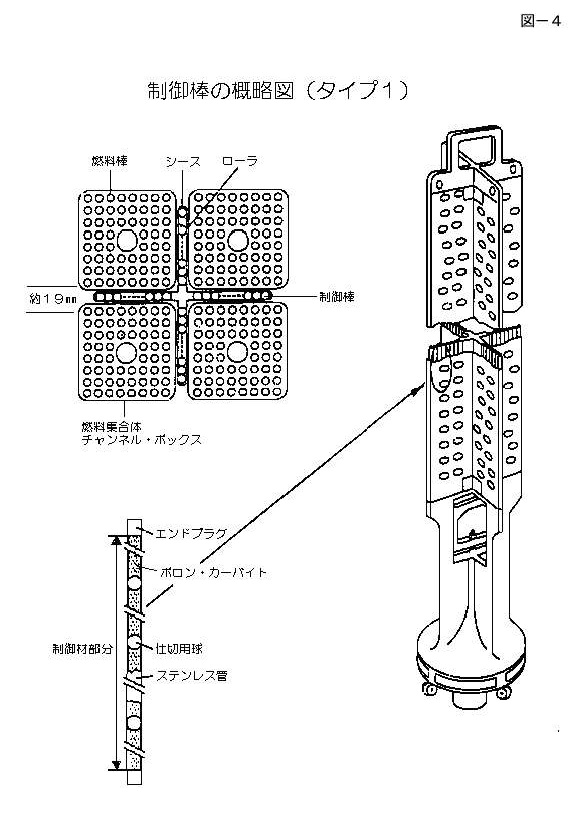 図－4

制御棒の概略図（タイプ1）

燃料棒
シース
ローラ
約19㎜
制御棒
燃料集合体
チャンネル・ボックス

エンドプラグ
ボロン・カーバイト
制御材部分
仕切用球
ステンレス管